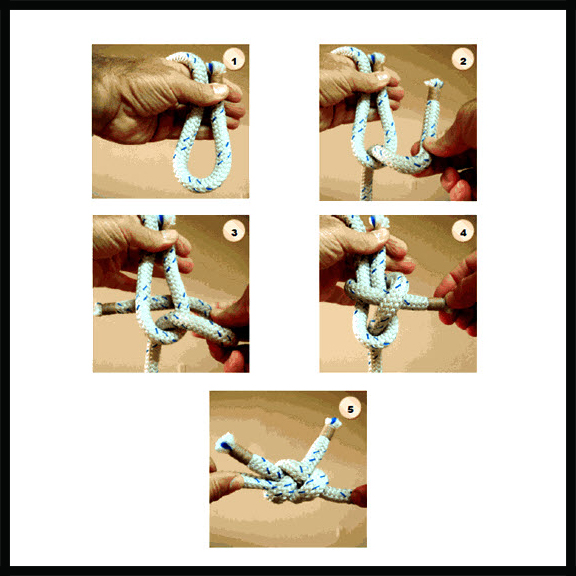 1

2

3

4

5