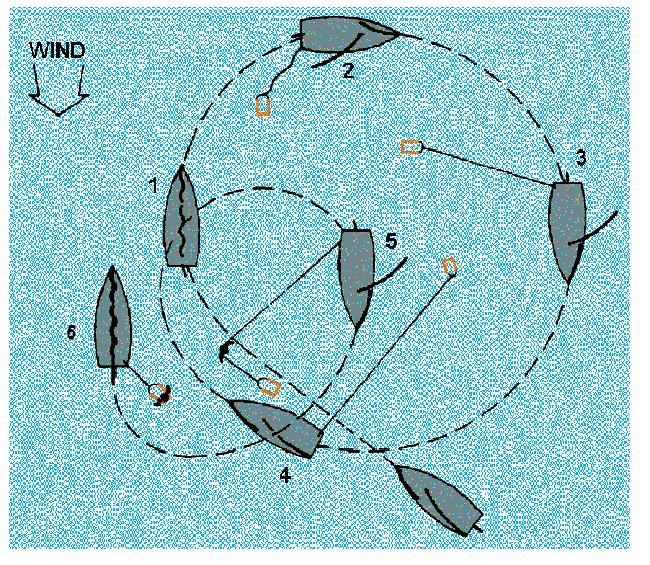 WIND
2
3
1
5
6
4